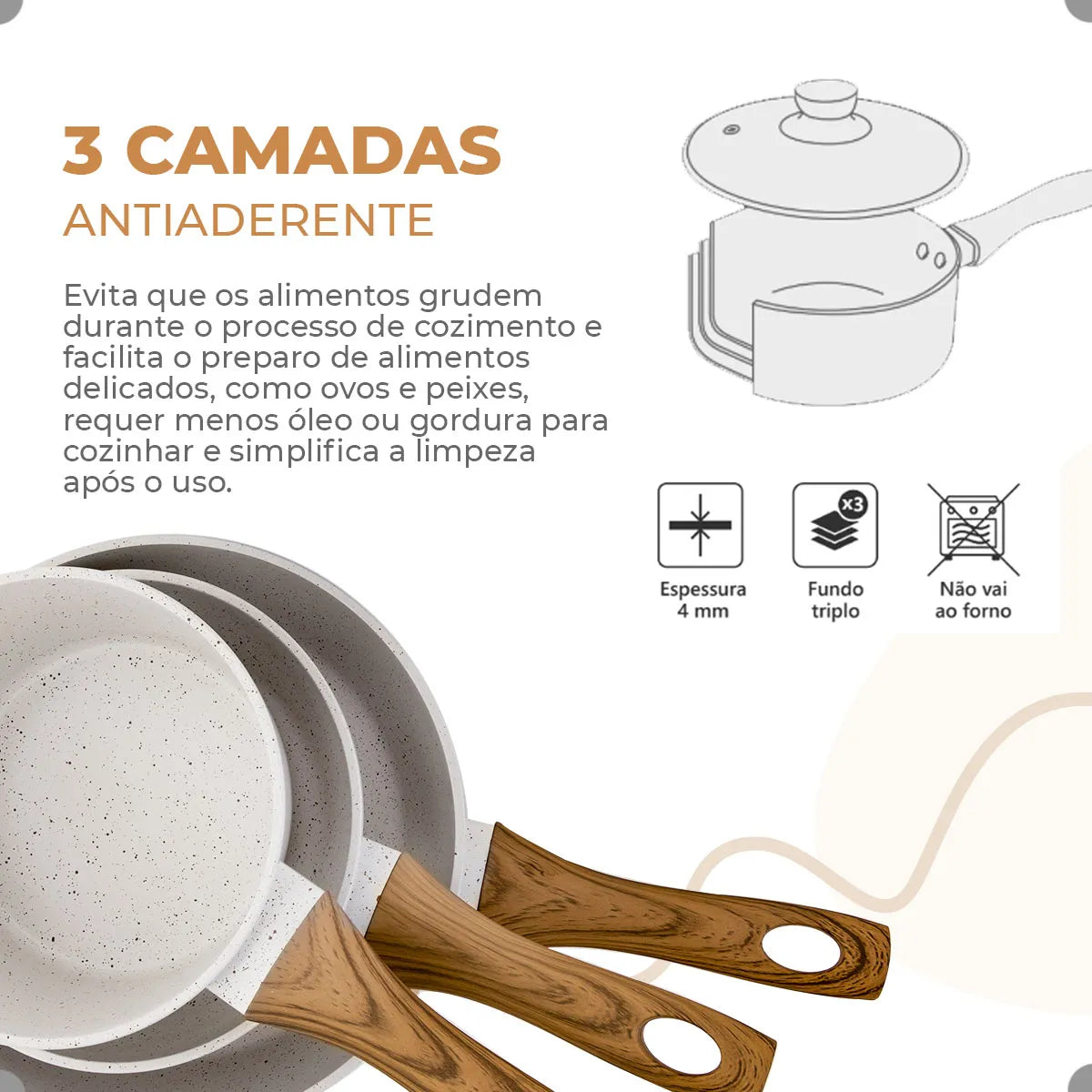 3 CAMADAS
ANTIADERENTE

Evita que os alimentos grudem durante o processo de cozimento e facilita o preparo de alimentos delicados, como ovos e peixes, requer menos óleo ou gordura para cozinhar e simplifica a limpeza após o uso.

x3

Espessura 4 mm

Fundo triplo

Não vai ao forno