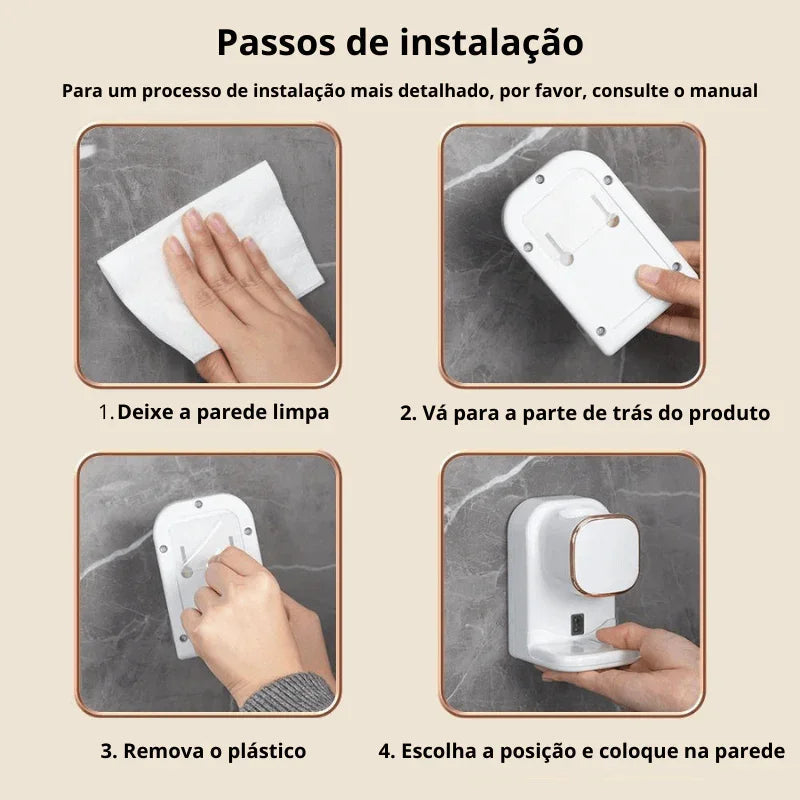 Passos de instalação

Para um processo de instalação mais detalhado, por favor, consulte o manual

1. Deixe a parede limpa

2. Vá para a parte de trás do produto

3. Remova o plástico

4. Escolha a posição e coloque na parede